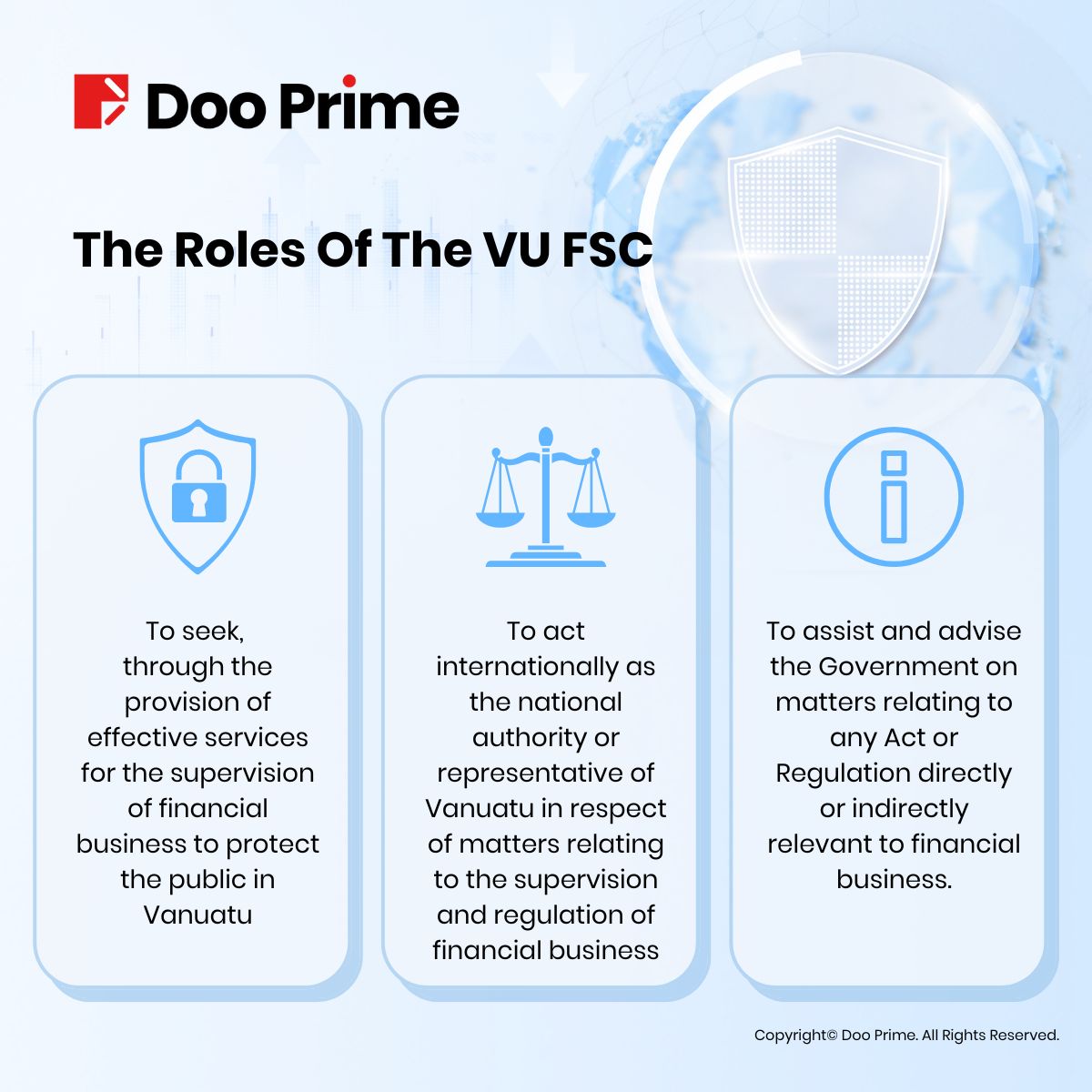 Doo Prime

The Roles Of The VU FSC

To seek, through the provision of effective services for the supervision of financial business to protect the public in Vanuatu

To act internationally as the national authority or representative of Vanuatu in respect of matters relating to the supervision and regulation of financial business

To assist and advise the Government on matters relating to any Act or Regulation directly or indirectly relevant to financial business.

Copyright© Doo Prime. All Rights Reserved.